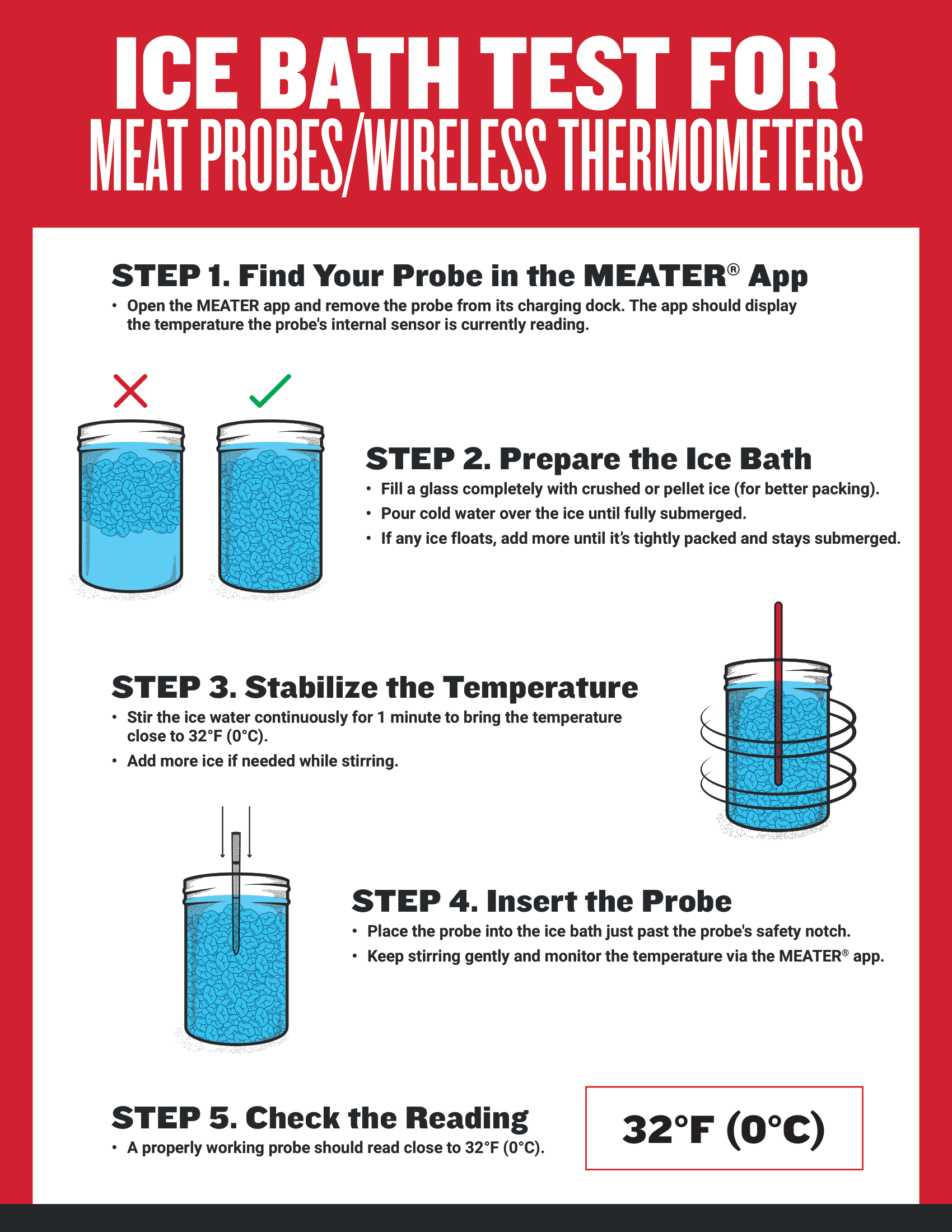 ICE BATH TEST FOR
MEAT PROBES/WIRELESS THERMOMETERS

STEP 1. Find Your Probe in the MEATER® App

• Open the MEATER app and remove the probe from its charging dock. The app should display the temperature the probe's internal sensor is currently reading.

STEP 2. Prepare the Ice Bath

• Fill a glass completely with crushed or pellet ice (for better packing).
• Pour cold water over the ice until fully submerged.
• If any ice floats, add more until it's tightly packed and stays submerged.

STEP 3. Stabilize the Temperature

• Stir the ice water continuously for 1 minute to bring the temperature close to 32°F (0°C).
• Add more ice if needed while stirring.

STEP 4. Insert the Probe

• Place the probe into the ice bath just past the probe's safety notch.
• Keep stirring gently and monitor the temperature via the MEATER® app.

STEP 5. Check the Reading

• A properly working probe should read close to 32°F (0°C).

32°F (0°C)